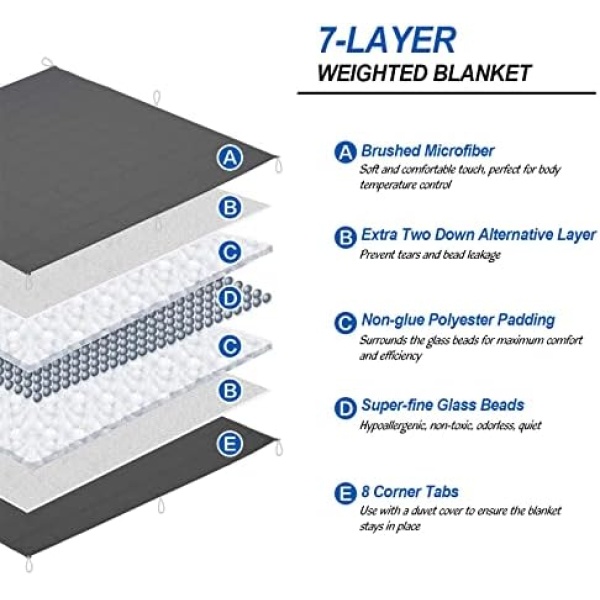 7-LAYER
WEIGHTED BLANKET

A
B
C
D
C
B
E

A Brushed Microfiber
Soft and comfortable touch, perfect for body temperature control

B Extra Two Down Alternative Layer
Prevent tears and bead leakage

C Non-glue Polyester Padding
Surrounds the glass beads for maximum comfort and efficiency

D Super-fine Glass Beads
Hypoallergenic, non-toxic, odorless, quiet

E 8 Corner Tabs
Use with a duvet cover to ensure the blanket stays in place